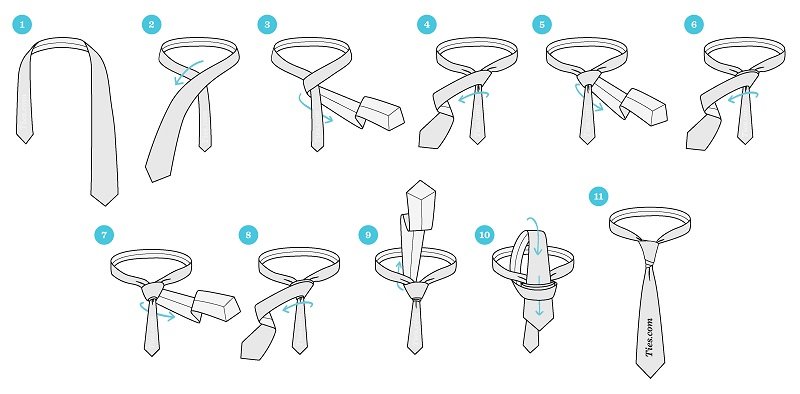 1
2
3
4
5
6
7
8
9
10
11
Ties.com