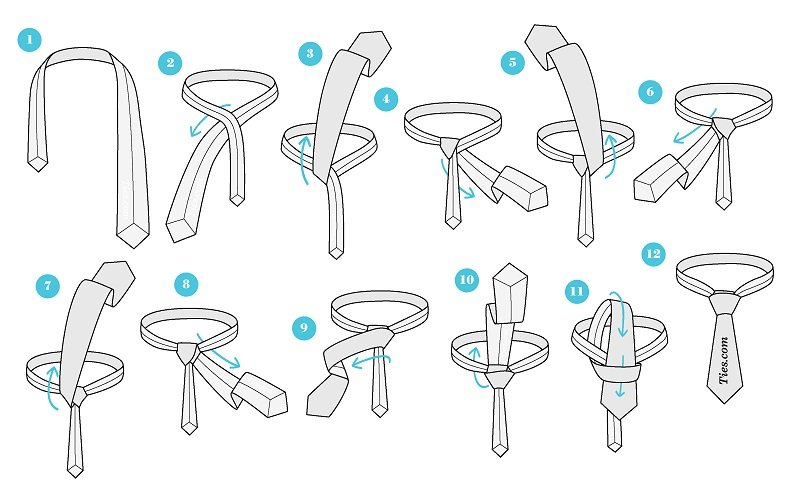 1
2
3
4
5
6
7
8
9
10
11
12
Ties.com