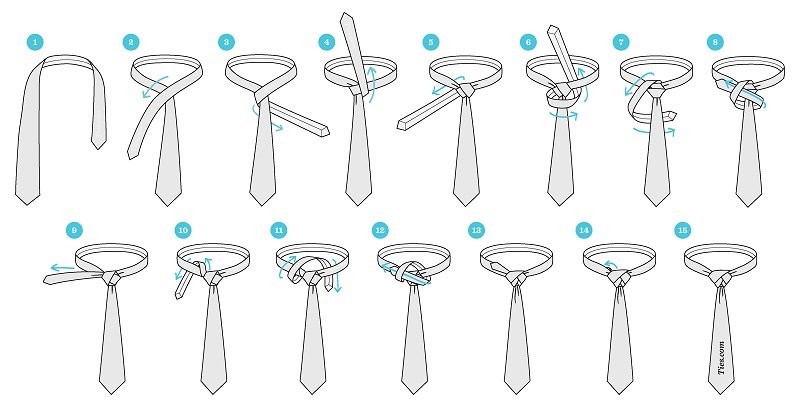 1
2
3
4
5
6
7
8
9
10
11
12
13
14
15
Ties.com